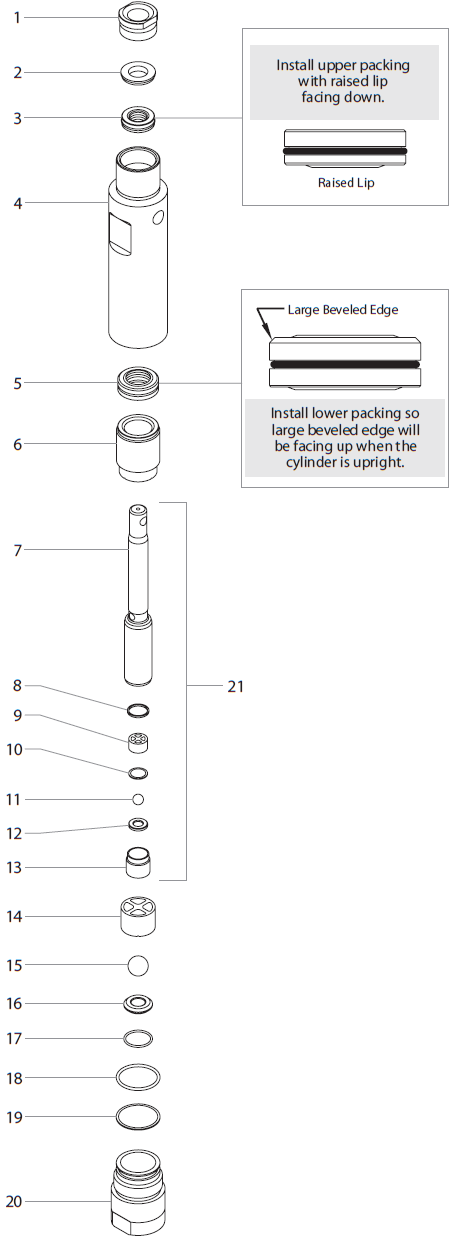 1

2

3

4

Install upper packing with raised lip facing down.

Raised Lip

Large Beveled Edge

5

6

Install lower packing so large beveled edge will be facing up when the cylinder is upright.

7

8

9

10

11

12

13

21

14

15

16

17

18

19

20